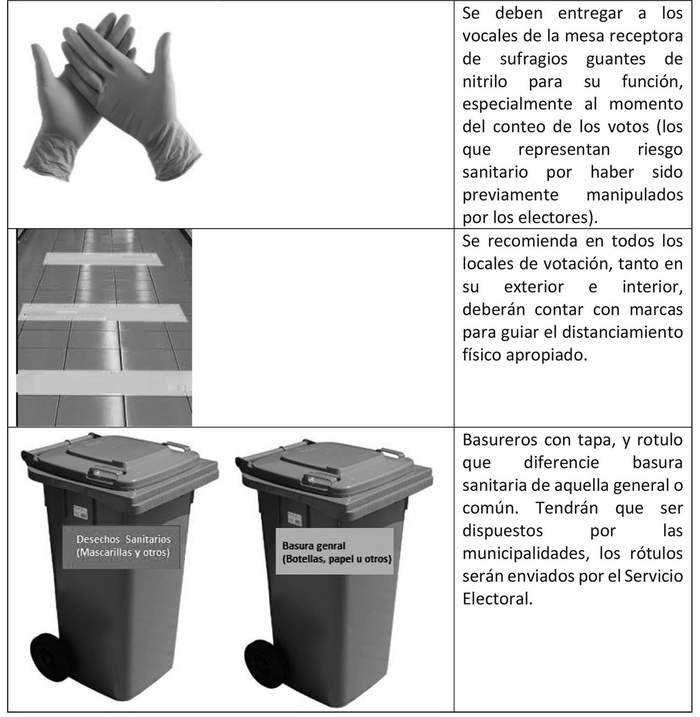 | | |
|---|---|
| | Se deben entregar a los vocales de la mesa receptora de sufragios guantes de nitrilo para su función, especialmente al momento del conteo de los votos (los que representan riesgo sanitario por haber sido previamente manipulados por los electores). |
| | Se recomienda en todos los locales de votación, tanto en su exterior e interior, deberán contar con marcas para guiar el distanciamiento físico apropiado. |
| Desechos Sanitarios (Mascarillas y otros) Basura genral (Botellas, papel u otros) | Basureros con tapa, y rotulo que diferencie basura sanitaria de aquella general o común. Tendrán que ser dispuestos por las municipalidades, los rótulos serán enviados por el Servicio Electoral. |