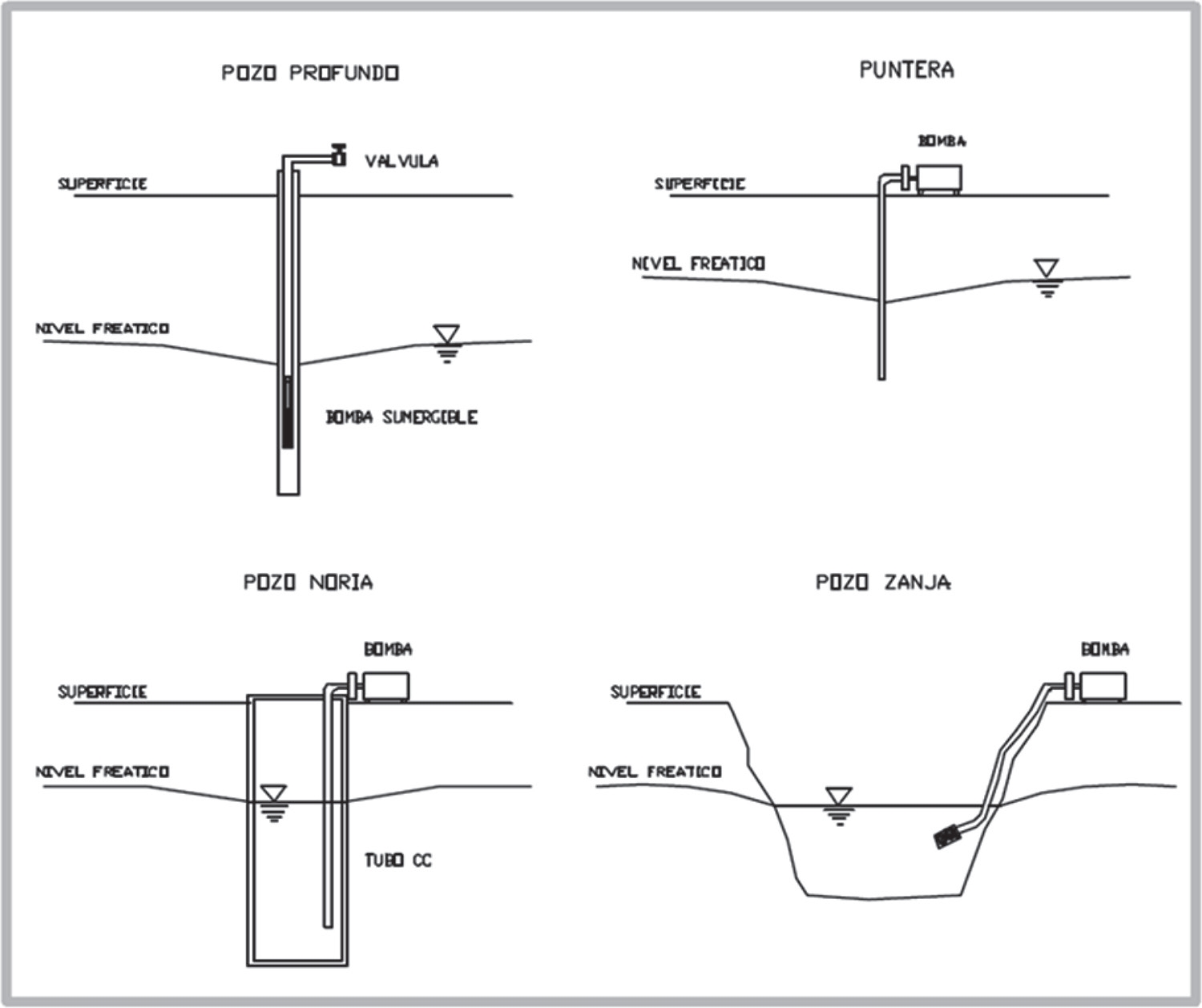 POZO PROFUNDO

VALVULA

SUPERFICIE

NIVEL FREATICO

BOMBA SUMERGIBLE

PUNTERA

BOMBA

SUPERFICIE

NIVEL FREATICO

POZO NORIA

BOMBA

SUPERFICIE

NIVEL FREATICO

TUBO CC

POZO ZANJA

BOMBA

SUPERFICIE

NIVEL FREATICO