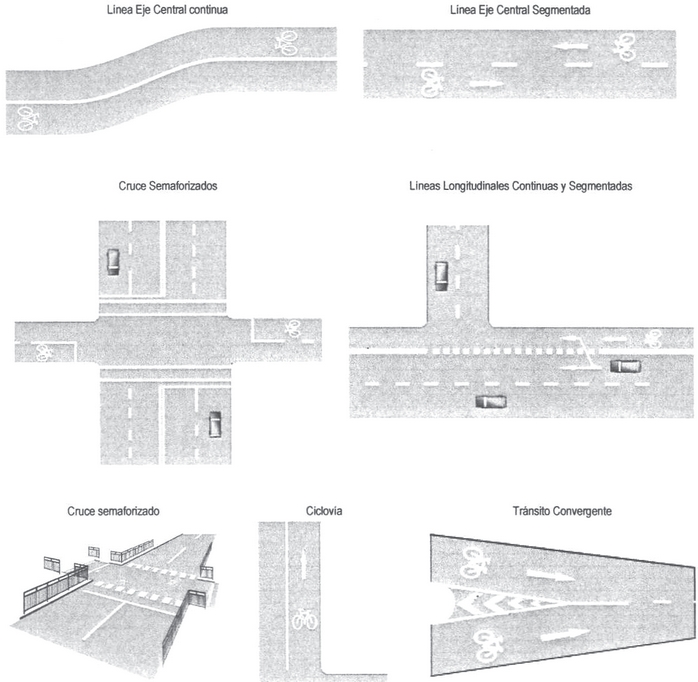 Línea Eje Central continua

Línea Eje Central Segmentada

Cruce Semaforizados

Líneas Longitudinales Continuas y Segmentadas

Cruce semaforizado

Ciclovía

Tránsito Convergente