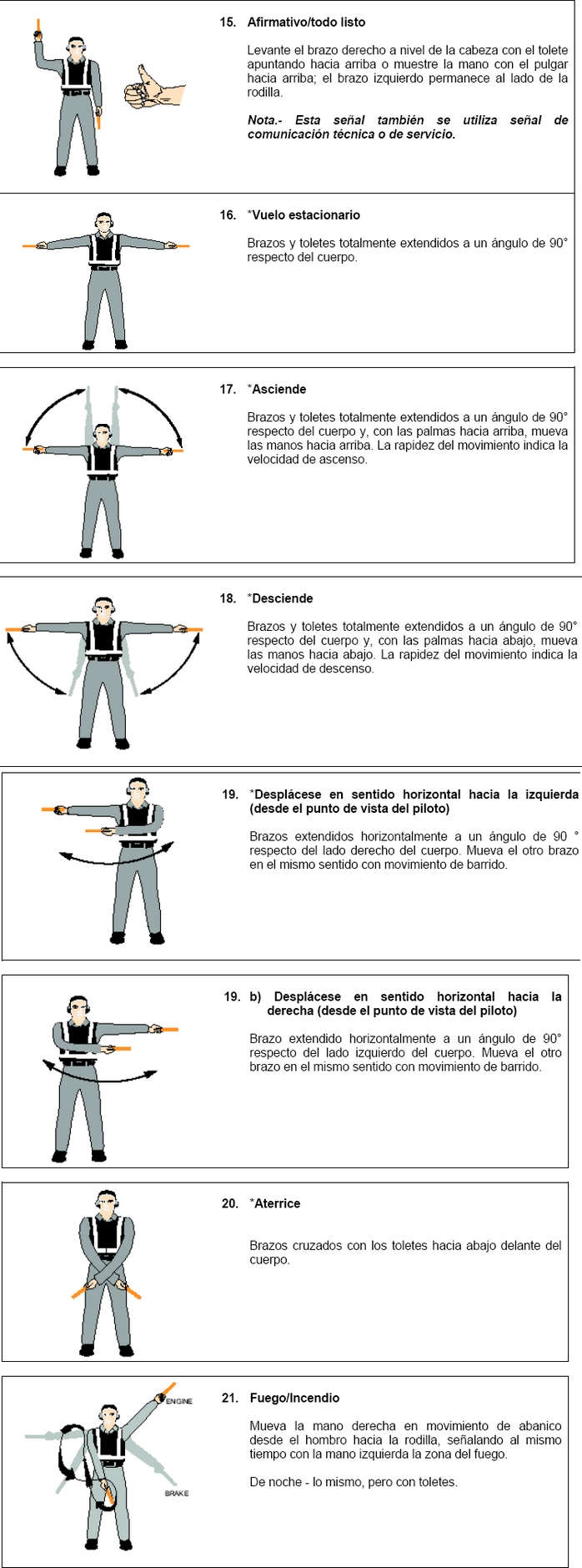 15. Afirmativo/todo listo

Levante el brazo derecho a nivel de la cabeza con el tolete apuntando hacia arriba o muestre la mano con el pulgar hacia arriba; el brazo izquierdo permanece al lado de la rodilla.

Nota.- Esta señal también se utiliza señal de comunicación técnica o de servicio.

16. *Vuelo estacionario

Brazos y toletes totalmente extendidos a un ángulo de 90° respecto del cuerpo.

17. *Asciende

Brazos y toletes totalmente extendidos a un ángulo de 90° respecto del cuerpo y, con las palmas hacia arriba, mueva las manos hacia arriba. La rapidez del movimiento indica la velocidad de ascenso.

18. *Desciende

Brazos y toletes totalmente extendidos a un ángulo de 90° respecto del cuerpo y, con las palmas hacia abajo, mueva las manos hacia abajo. La rapidez del movimiento indica la velocidad de descenso.

19. *Desplácese en sentido horizontal hacia la izquierda (desde el punto de vista del piloto)

Brazos extendidos horizontalmente a un ángulo de 90 ° respecto del lado derecho del cuerpo. Mueva el otro brazo en el mismo sentido con movimiento de barrido.

19. b) Desplácese en sentido horizontal hacia la derecha (desde el punto de vista del piloto)

Brazo extendido horizontalmente a un ángulo de 90° respecto del lado izquierdo del cuerpo. Mueva el otro brazo en el mismo sentido con movimiento de barrido.

20. *Aterrice

Brazos cruzados con los toletes hacia abajo delante del cuerpo.

ENGINE

BRAKE

21. Fuego/Incendio

Mueva la mano derecha en movimiento de abanico desde el hombro hacia la rodilla, señalando al mismo tiempo con la mano izquierda la zona del fuego.

De noche - lo mismo, pero con toletes.