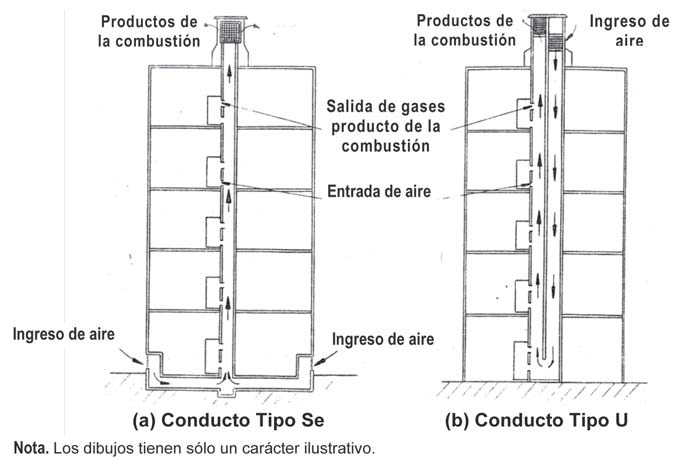 Productos de la combustión

Productos de la combustión

Ingreso de aire

Salida de gases producto de la combustión

Entrada de aire

Ingreso de aire

Ingreso de aire

(a) Conducto Tipo Se

(b) Conducto Tipo U

Nota. Los dibujos tienen sólo un carácter ilustrativo.