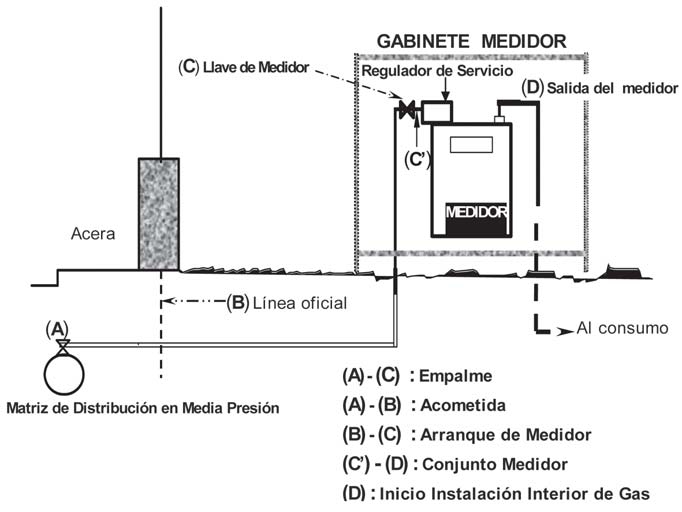 GABINETE MEDIDOR

(C) Llave de Medidor

Regulador de Servicio

(D) Salida del medidor

(C')

MEDIDOR

Acera

(B) Línea oficial

(A)

Al consumo

Matriz de Distribución en Media Presión

(A) - (C) : Empalme

(A) - (B) : Acometida

(B) - (C) : Arranque de Medidor

(C') - (D) : Conjunto Medidor

(D) : Inicio Instalación Interior de Gas