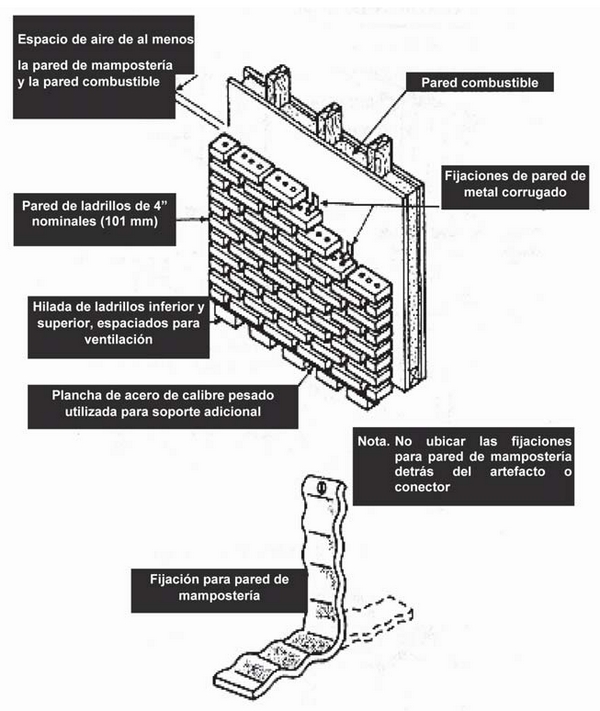 Espacio de aire de al menos

la pared de mampostería y la pared combustible

Pared combustible

Fijaciones de pared de metal corrugado

Pared de ladrillos de 4" nominales (101 mm)

Hilada de ladrillos inferior y superior, espaciados para ventilación

Plancha de acero de calibre pesado utilizada para soporte adicional

Nota. No ubicar las fijaciones para pared de mampostería detrás del artefacto o conector

Fijación para pared de mampostería